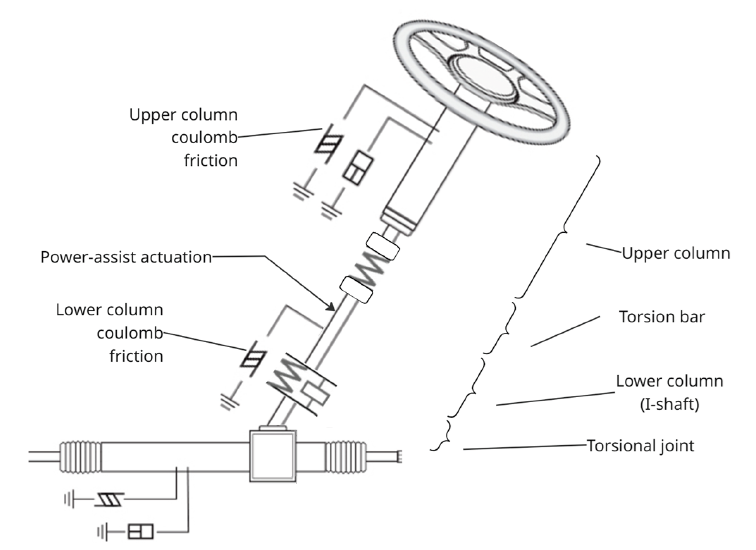 Upper column coulomb friction

Power-assist actuation

Lower column coulomb friction

Upper column

Torsion bar

Lower column (I-shaft)

Torsional joint